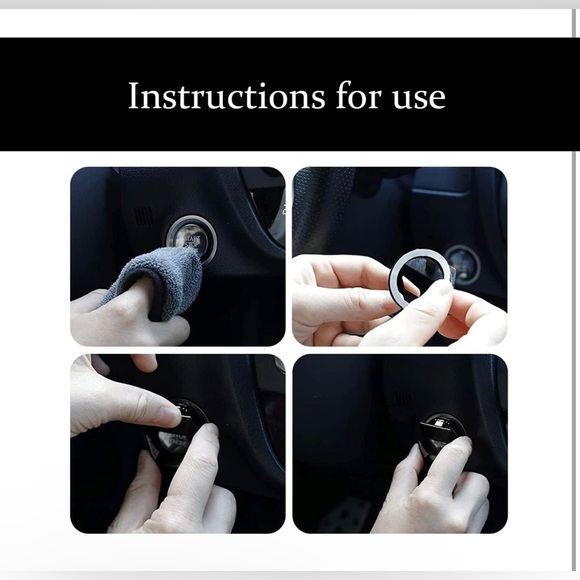 Instructions for use